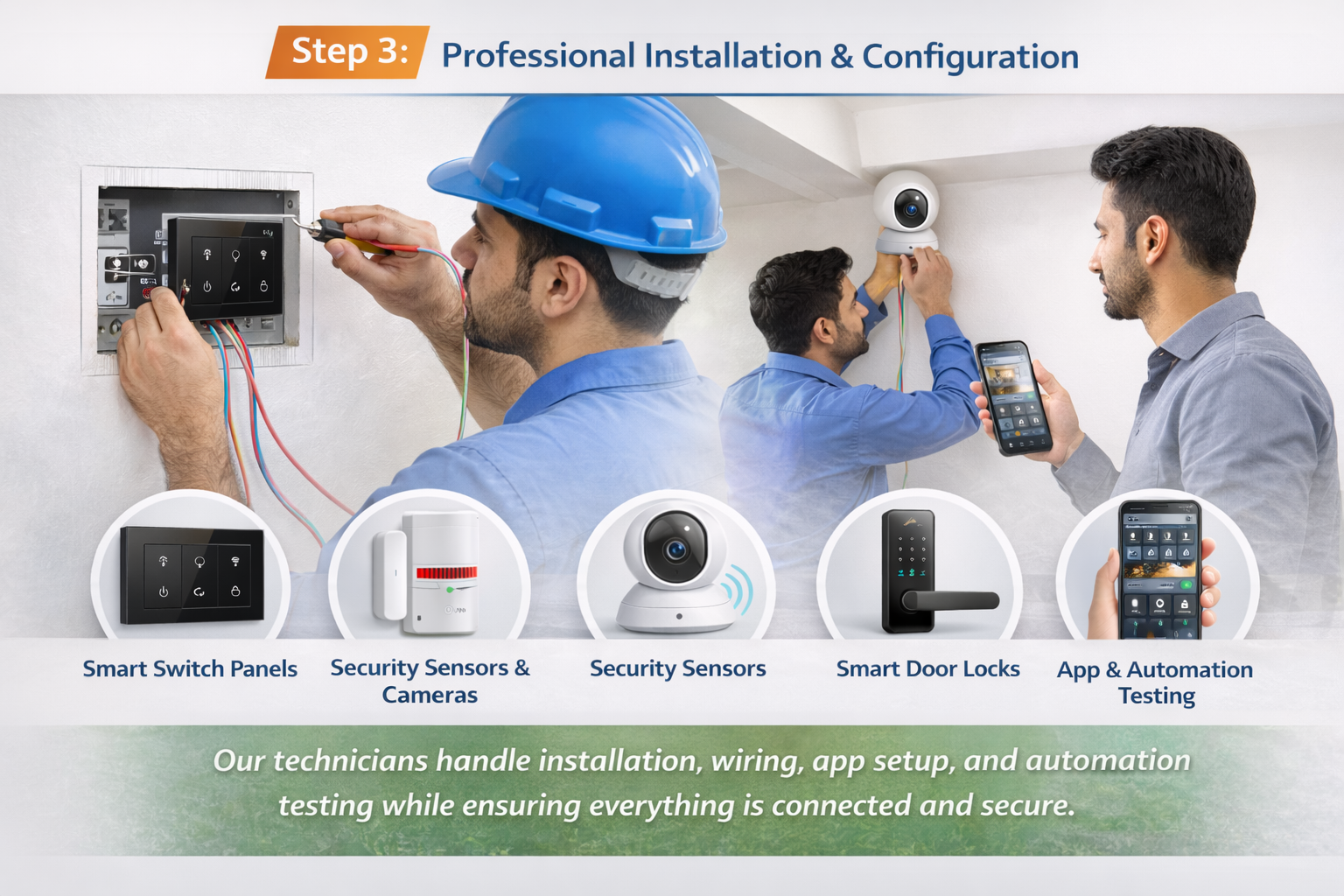 Step 3: Professional Installation & Configuration

Smart Switch Panels

Security Sensors & Cameras

Security Sensors

Smart Door Locks

App & Automation Testing

Our technicians handle installation, wiring, app setup, and automation testing while ensuring everything is connected and secure.